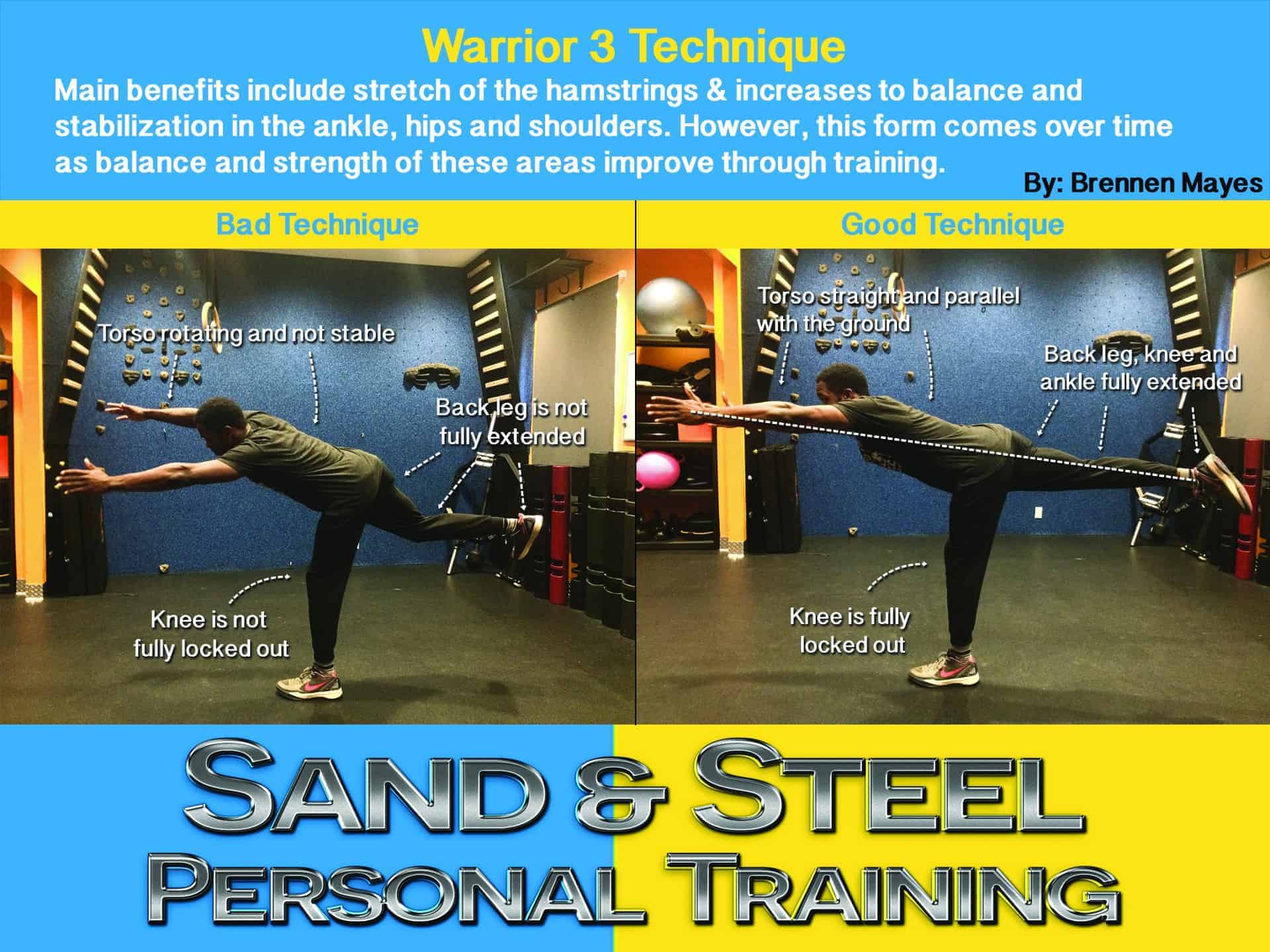 Warrior 3 Technique

Main benefits include stretch of the hamstrings & increases to balance and stabilization in the ankle, hips and shoulders. However, this form comes over time as balance and strength of these areas improve through training.

By: Brennen Mayes

Bad Technique

Torso rotating and not stable

Back leg is not fully extended

Knee is not fully locked out

Good Technique

Torso straight and parallel with the ground

Back leg, knee and ankle fully extended

Knee is fully locked out

SAND & STEEL
PERSONAL TRAINING