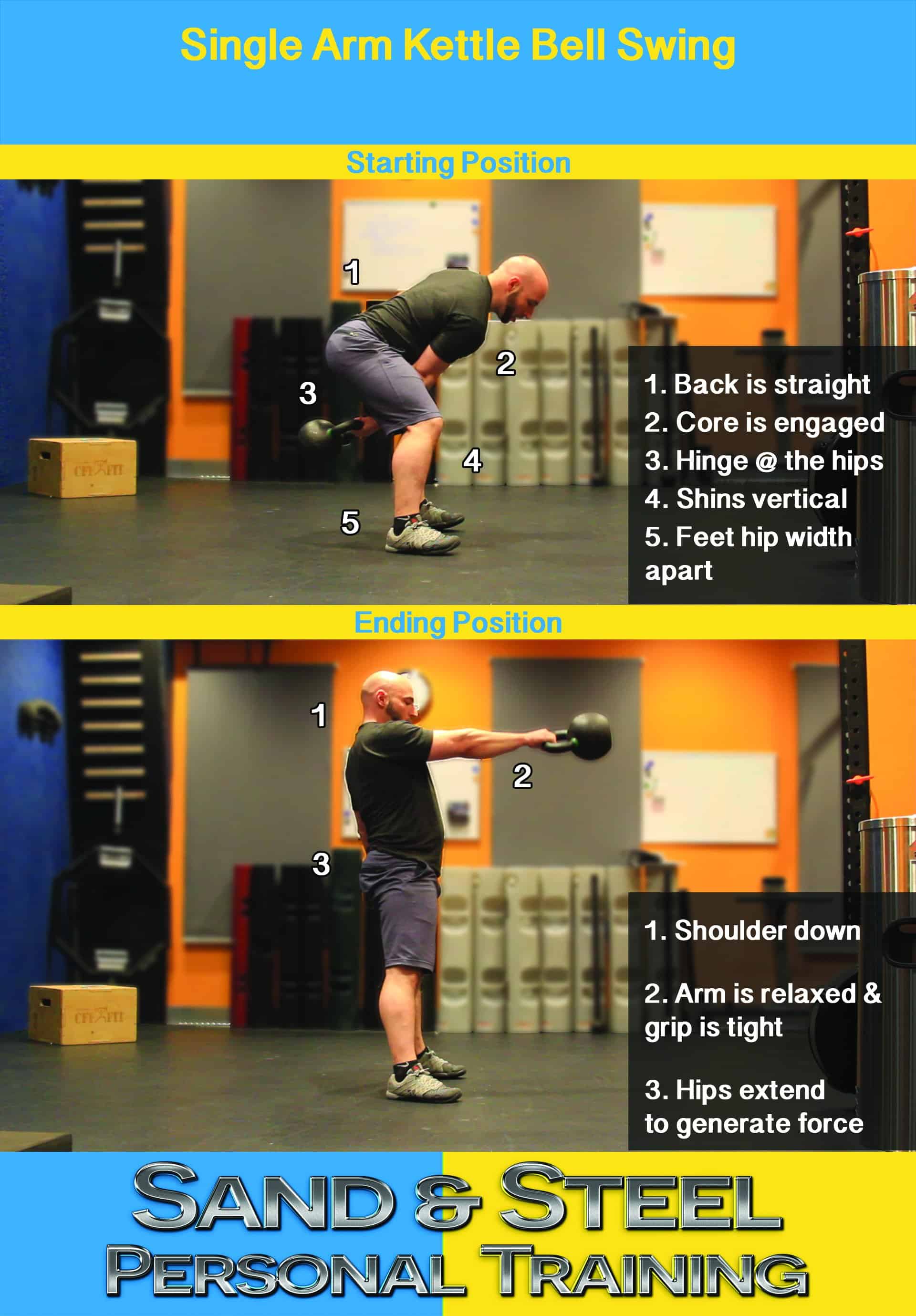 Single Arm Kettle Bell Swing

Starting Position

1

2

3

4

5

1. Back is straight
2. Core is engaged
3. Hinge @ the hips
4. Shins vertical
5. Feet hip width apart

Ending Position

1

2

3

1. Shoulder down

2. Arm is relaxed & grip is tight

3. Hips extend to generate force

SAND & STEEL
PERSONAL TRAINING