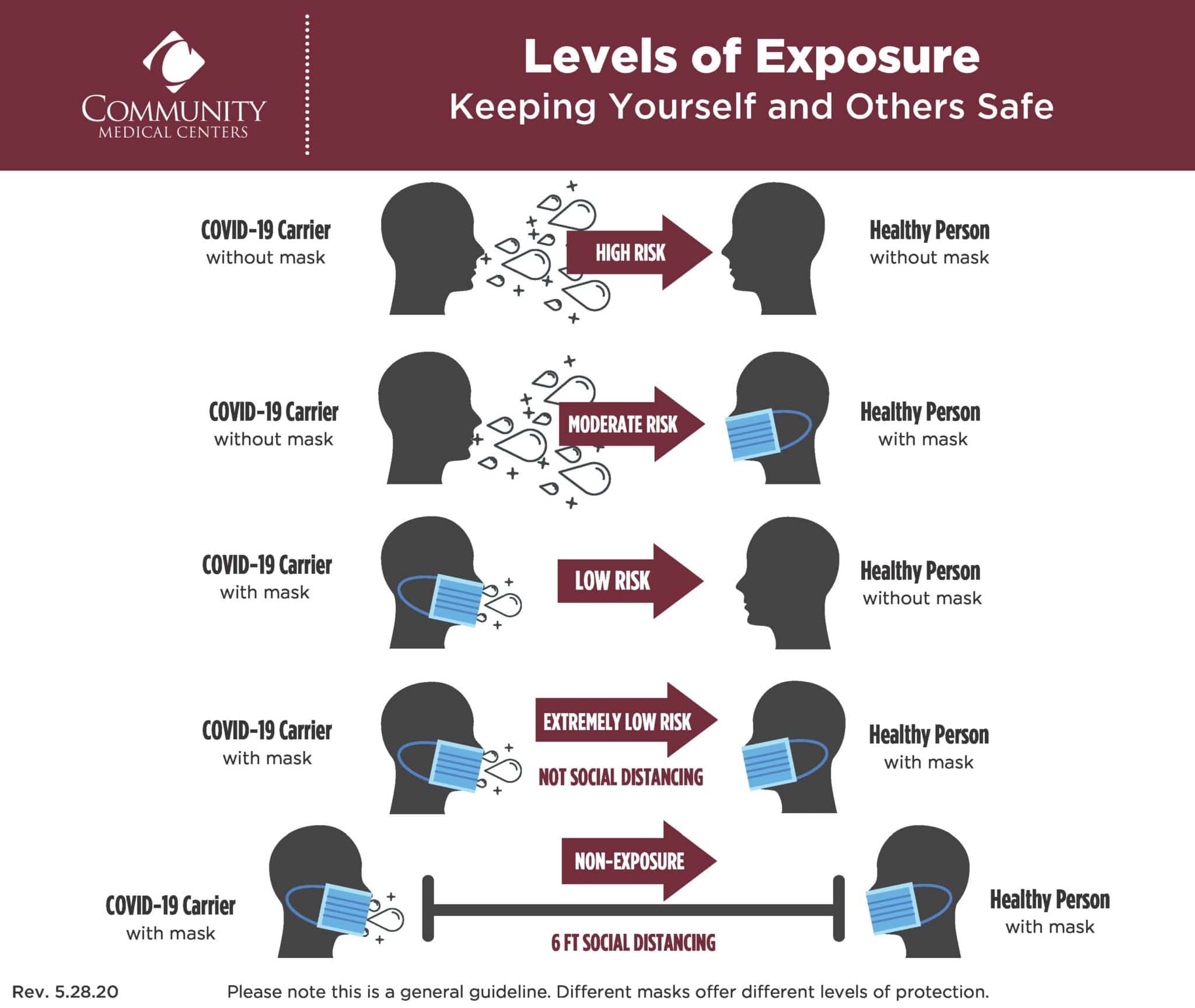 COMMUNITY
MEDICAL CENTERS

Levels of Exposure
Keeping Yourself and Others Safe

COVID-19 Carrier
without mask

HIGH RISK

Healthy Person
without mask

COVID-19 Carrier
without mask

MODERATE RISK

Healthy Person
with mask

COVID-19 Carrier
with mask

LOW RISK

Healthy Person
without mask

COVID-19 Carrier
with mask

EXTREMELY LOW RISK

NOT SOCIAL DISTANCING

Healthy Person
with mask

COVID-19 Carrier
with mask

NON-EXPOSURE

6 FT SOCIAL DISTANCING

Healthy Person
with mask

Rev. 5.28.20

Please note this is a general guideline. Different masks offer different levels of protection.